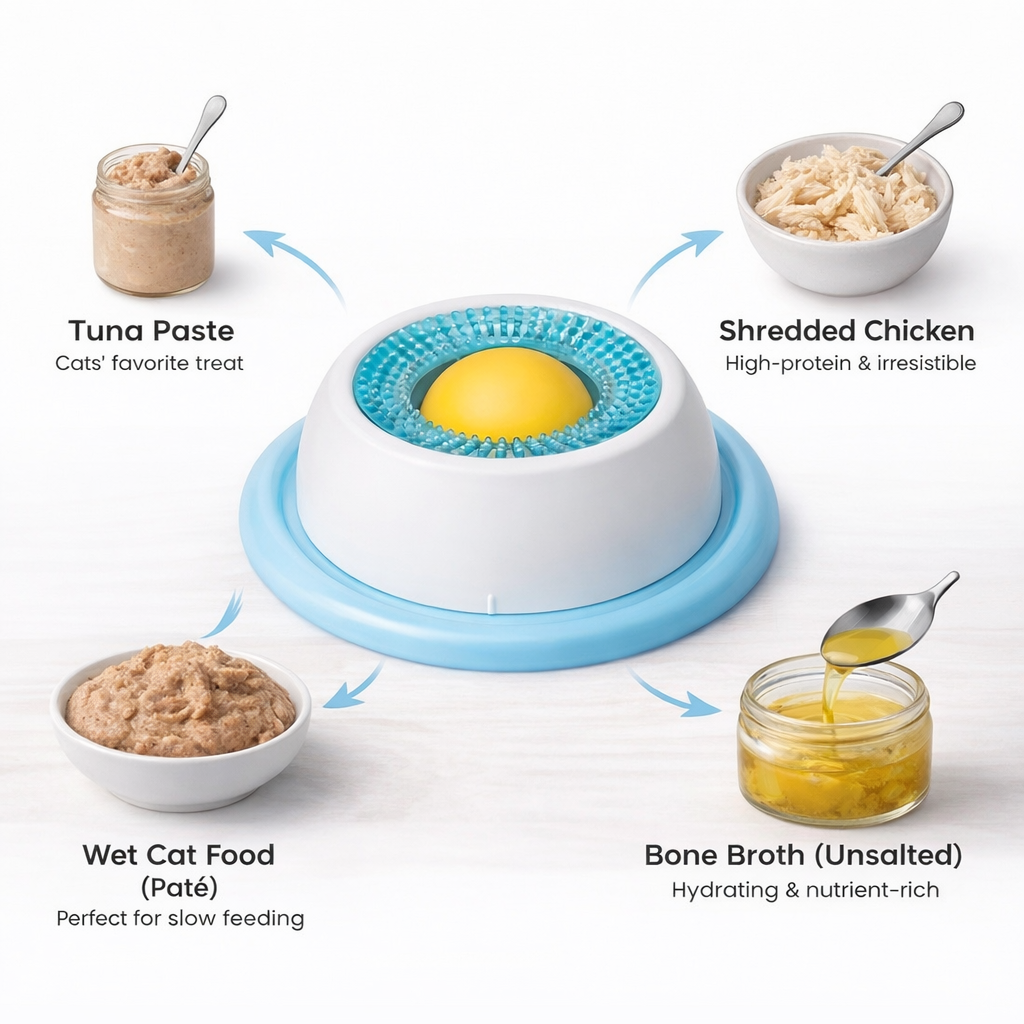 Tuna Paste
Cats' favorite treat

Shredded Chicken
High-protein & irresistible

Wet Cat Food (Paté)
Perfect for slow feeding

Bone Broth (Unsalted)
Hydrating & nutrient-rich